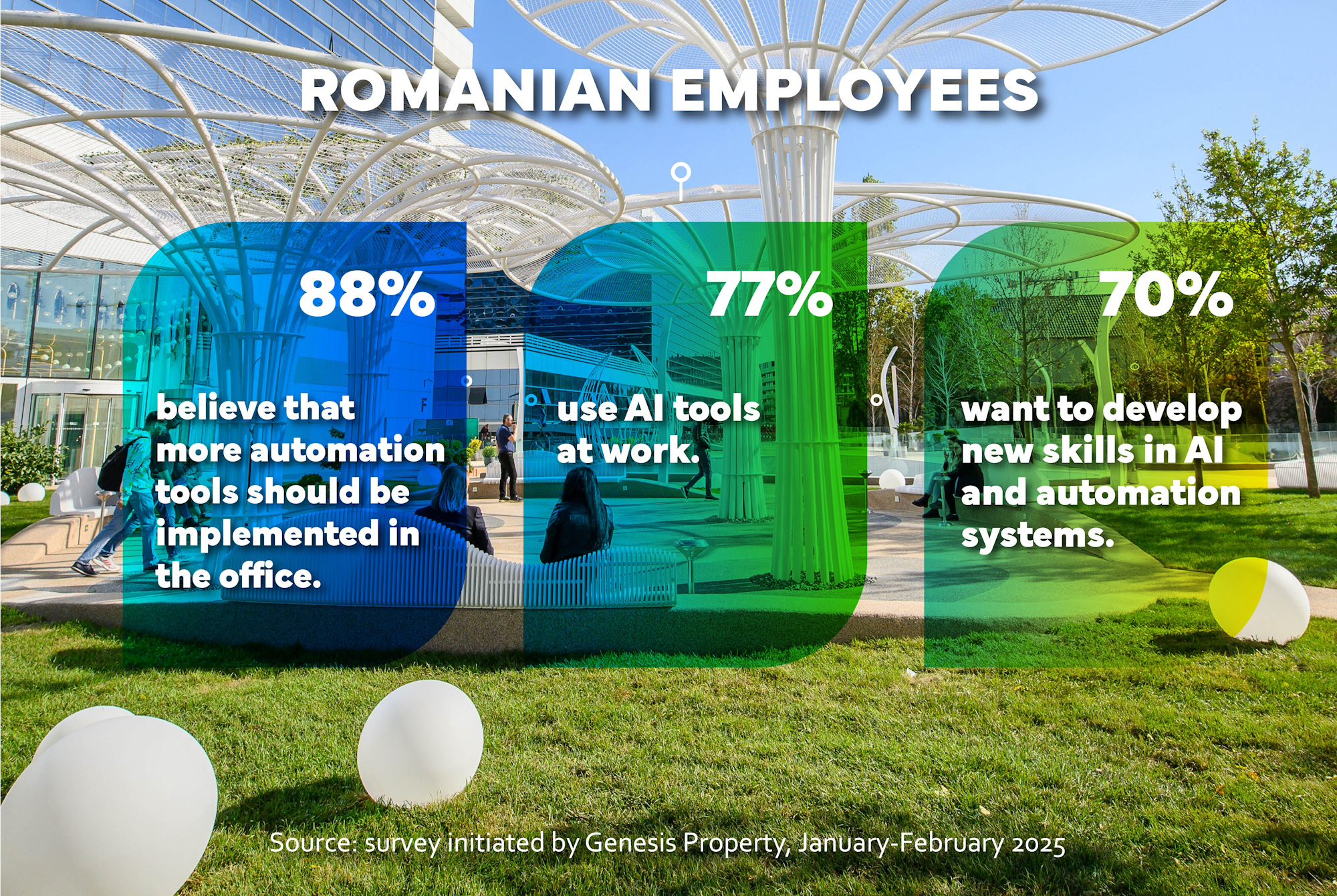 ROMANIAN EMPLOYEES

88%

believe that more automation tools should be implemented in the office.

77%

use AI tools at work.

70%

want to develop new skills in AI and automation systems.

Source: survey initiated by Genesis Property, January-February 2025